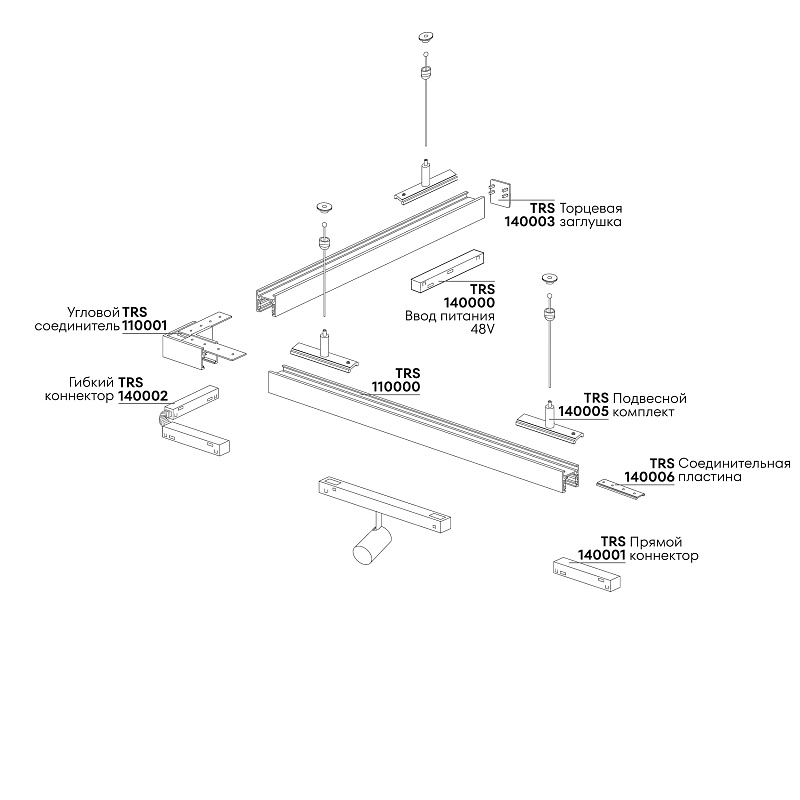 TRS Торцевая
140003 заглушка

TRS
140000
Ввод питания
48V

Угловой TRS
соединитель 110001

Гибкий TRS
коннектор 140002

TRS
110000

TRS Подвесной
140005 комплект

TRS Соединительная
140006 пластина

TRS Прямой
140001 коннектор