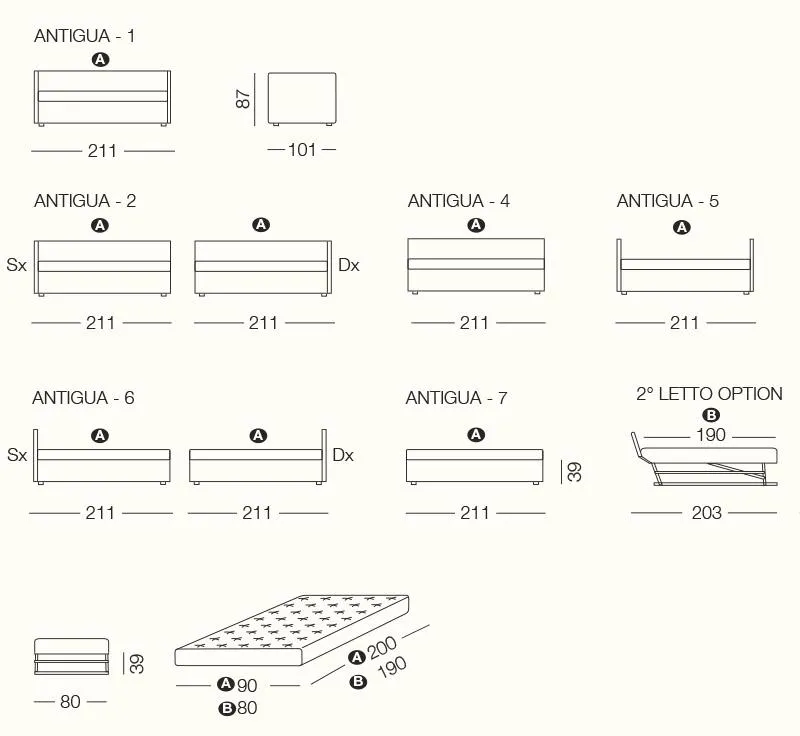 ANTIGUA - 1

A

87

211

101

ANTIGUA - 2

A

A

Sx

Dx

211

211

ANTIGUA - 4

A

211

ANTIGUA - 5

A

211

ANTIGUA - 6

A

A

Sx

Dx

211

211

ANTIGUA - 7

A

39

211

2° LETTO OPTION

B

190

203

39

80

A 90

B 80

A 200

B 190